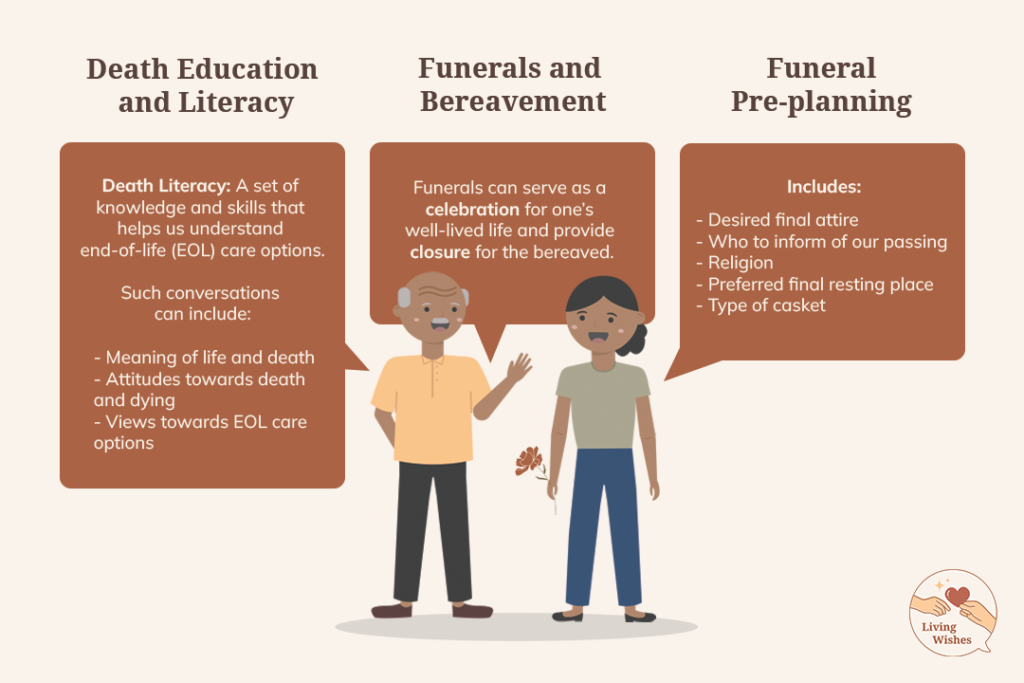 Death Education and Literacy

Death Literacy: A set of knowledge and skills that helps us understand end-of-life (EOL) care options.

Such conversations can include:

- Meaning of life and death
- Attitudes towards death and dying
- Views towards EOL care options

Funerals and Bereavement

Funerals can serve as a celebration for one's well-lived life and provide closure for the bereaved.

Funeral Pre-planning

Includes:

- Desired final attire
- Who to inform of our passing
- Religion
- Preferred final resting place
- Type of casket

Living Wishes